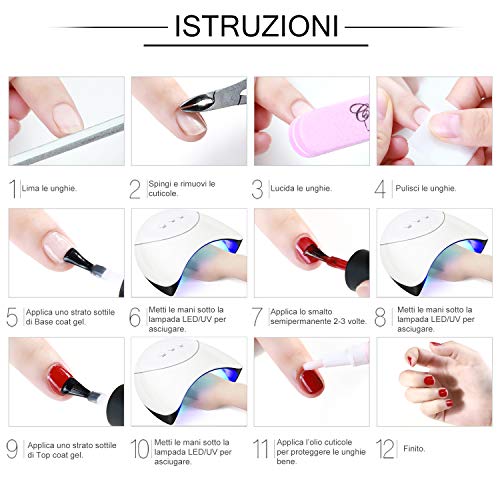 ISTRUZIONI

1 Lima le unghie.

2 Spingi e rimuovi le cuticole.

3 Lucida le unghie.

4 Pulisci le unghie.

5 Applica uno strato sottile di Base coat gel.

6 Metti le mani sotto la lampada LED/UV per asciugare.

7 Applica lo smalto semipermanente 2-3 volte.

8 Metti le mani sotto la lampada LED/UV per asciugare.

9 Applica uno strato sottile di Top coat gel.

10 Metti le mani sotto la lampada LED/UV per asciugare.

11 Applica l'olio cuticole per proteggere le unghie bene.

12 Finito.