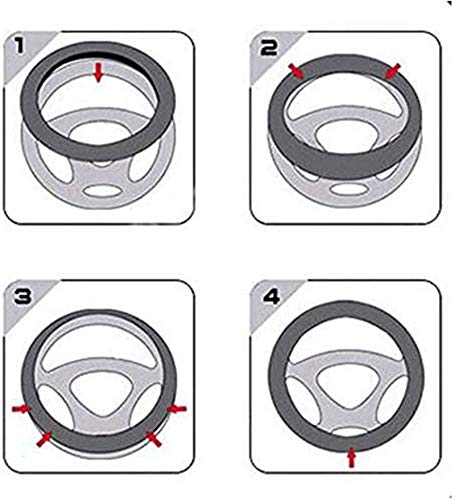 1

2

3

4