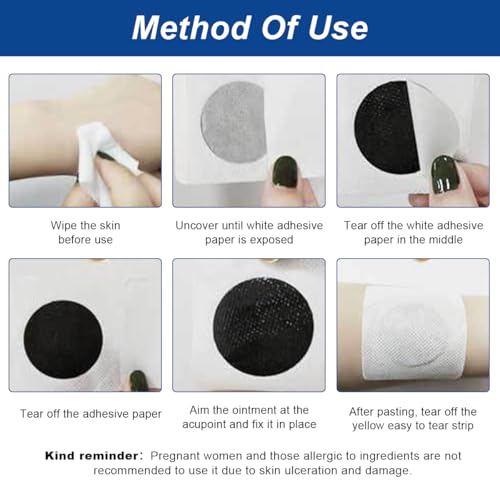 Method Of Use

Wipe the skin before use

Uncover until white adhesive paper is exposed

Tear off the white adhesive paper in the middle

Tear off the adhesive paper

Aim the ointment at the acupoint and fix it in place

After pasting, tear off the yellow easy to tear strip

Kind reminder: Pregnant women and those allergic to ingredients are not recommended to use it due to skin ulceration and damage.