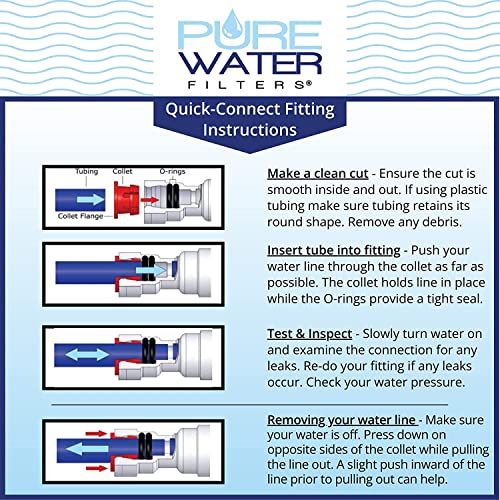 PURE WATER FILTERS®

Quick-Connect Fitting Instructions

Tubing
Collet
O-rings
Collet Flange

Make a clean cut - Ensure the cut is smooth inside and out. If using plastic tubing make sure tubing retains its round shape. Remove any debris.

Insert tube into fitting - Push your water line through the collet as far as possible. The collet holds line in place while the O-rings provide a tight seal.

Test & Inspect - Slowly turn water on and examine the connection for any leaks. Re-do your fitting if any leaks occur. Check your water pressure.

Removing your water line - Make sure your water is off. Press down on opposite sides of the collet while pulling the line out. A slight push inward of the line prior to pulling out can help.