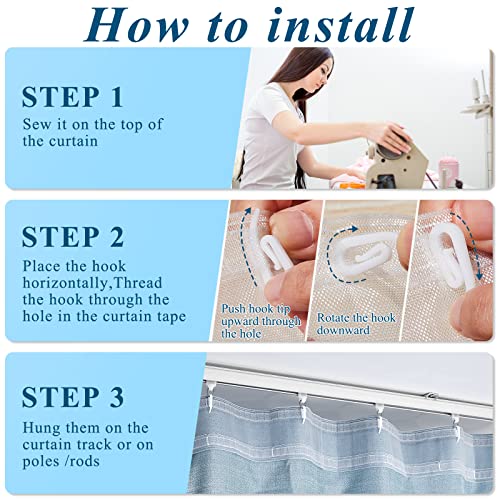 How to install

STEP 1

Sew it on the top of the curtain

STEP 2

Place the hook horizontally,Thread the hook through the hole in the curtain tape

Push hook tip upward through the hole

Rotate the hook downward

STEP 3

Hung them on the curtain track or on poles /rods