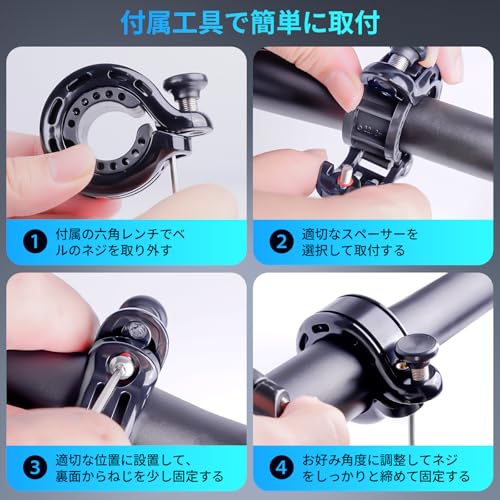 付属工具で簡単に取付

1 付属の六角レンチでベルのネジを取り外す

2 適切なスペーサーを選択して取付する

3 適切な位置に設置して、裏面からねじを少し固定する

4 お好み角度に調整してネジをしっかりと締めて固定する