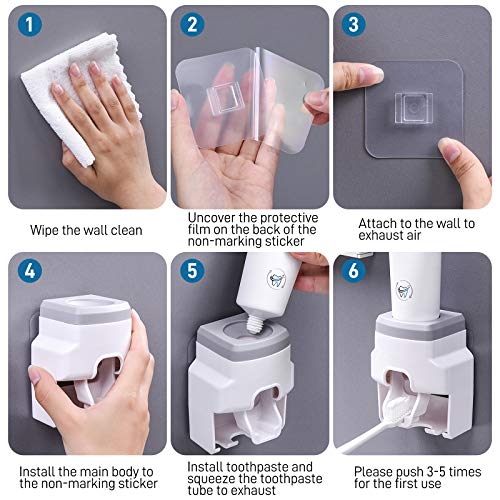 1

Wipe the wall clean

2

Uncover the protective film on the back of the non-marking sticker

3

Attach to the wall to exhaust air

4

Install the main body to the non-marking sticker

5

Install toothpaste and squeeze the toothpaste tube to exhaust

6

Please push 3-5 times for the first use