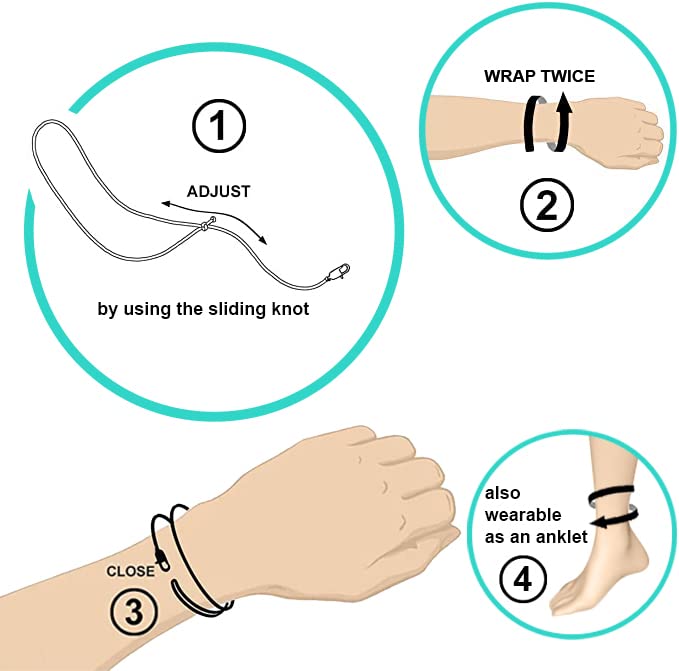 1

ADJUST

by using the sliding knot

WRAP TWICE

2

CLOSE

3

also wearable as an anklet

4