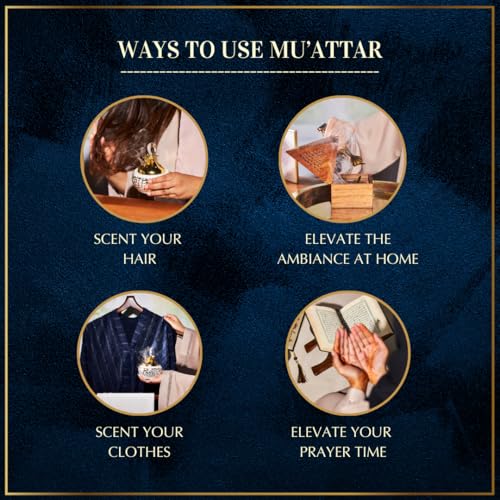 WAYS TO USE MU'ATTAR

SCENT YOUR HAIR

ELEVATE THE AMBIANCE AT HOME

SCENT YOUR CLOTHES

ELEVATE YOUR PRAYER TIME