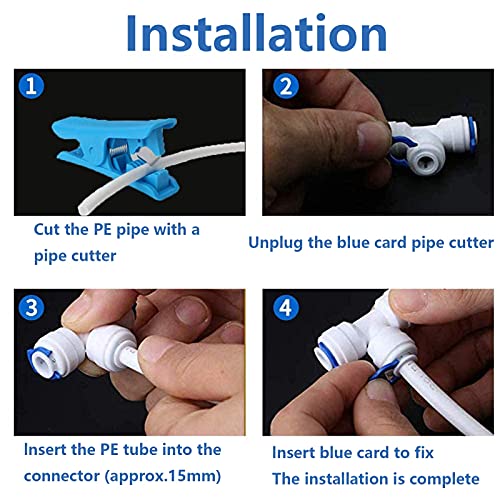 Installation

1

Cut the PE pipe with a pipe cutter

2

Unplug the blue card pipe cutter

3

Insert the PE tube into the connector (approx.15mm)

4

Insert blue card to fix
The installation is complete