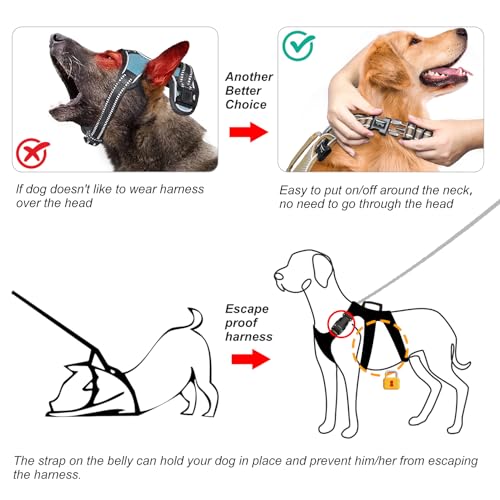 Another Better Choice

If dog doesn't like to wear harness over the head

Easy to put on/off around the neck, no need to go through the head

Escape proof harness

The strap on the belly can hold your dog in place and prevent him/her from escaping the harness.