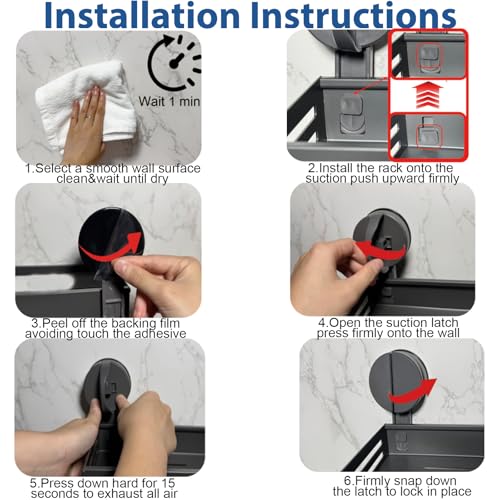 Installation Instructions

Wait 1 min

1.Select a smooth wall surface clean&wait until dry

2.Install the rack onto the suction push upward firmly

3.Peel off the backing film avoiding touch the adhesive

4.Open the suction latch press firmly onto the wall

5.Press down hard for 15 seconds to exhaust all air

6.Firmly snap down the latch to lock in place