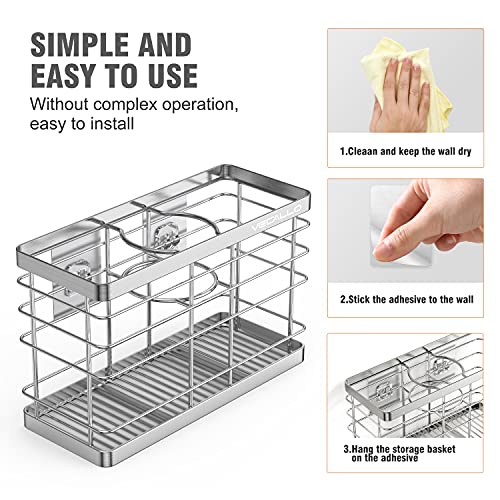 SIMPLE AND EASY TO USE

Without complex operation, easy to install

VECALLO

1.Cleaan and keep the wall dry

2.Stick the adhesive to the wall

3.Hang the storage basket on the adhesive