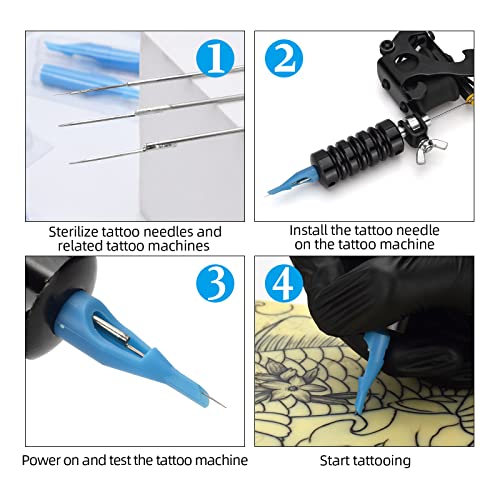 1

Sterilize tattoo needles and related tattoo machines

2

Install the tattoo needle on the tattoo machine

3

Power on and test the tattoo machine

4

Start tattooing