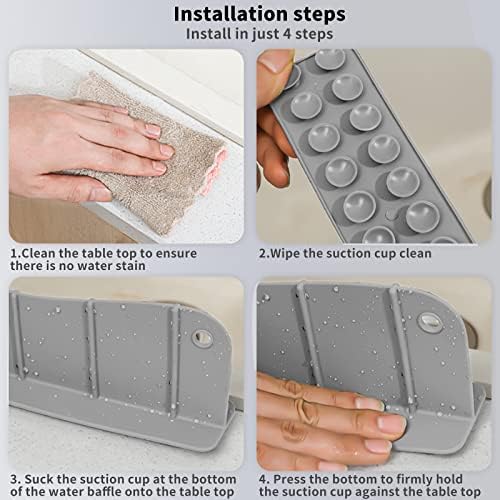 Installation steps
Install in just 4 steps

1.Clean the table top to ensure there is no water stain

2.Wipe the suction cup clean

3. Suck the suction cup at the bottom of the water baffle onto the table top

4. Press the bottom to firmly hold the suction cup against the table top