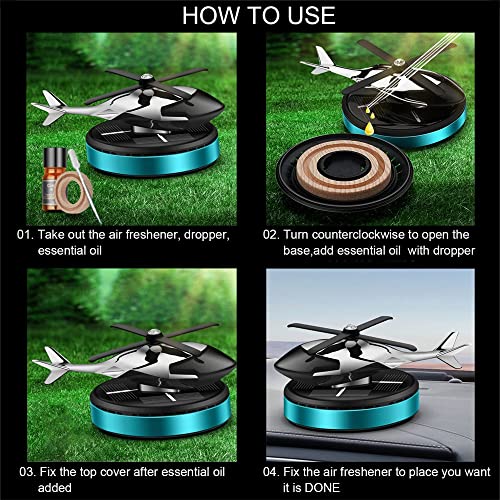 HOW TO USE

01. Take out the air freshener, dropper, essential oil

02. Turn counterclockwise to open the base,add essential oil with dropper

03. Fix the top cover after essential oil added

04. Fix the air freshener to place you want it is DONE