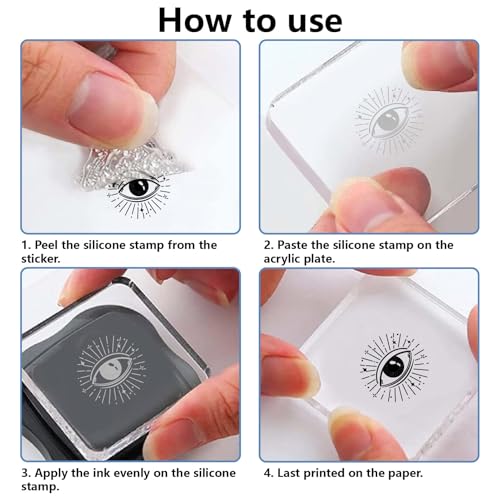 How to use

1. Peel the silicone stamp from the sticker.

2. Paste the silicone stamp on the acrylic plate.

3. Apply the ink evenly on the silicone stamp.

4. Last printed on the paper.