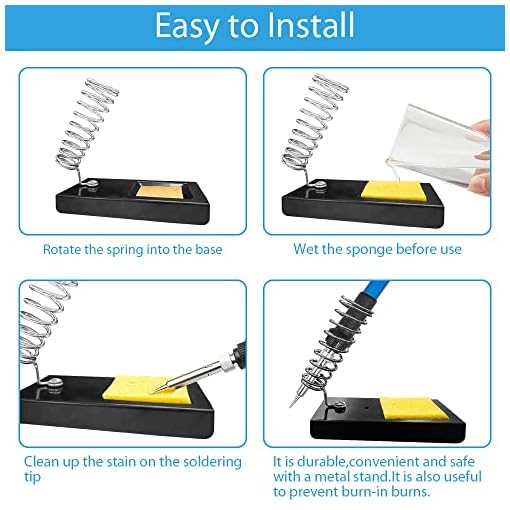 Easy to Install

Rotate the spring into the base

Wet the sponge before use

Clean up the stain on the soldering tip

It is durable,convenient and safe with a metal stand.It is also useful to prevent burn-in burns.