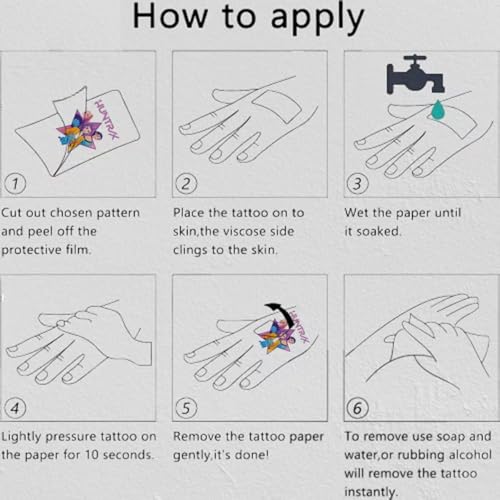 How to apply

HUNTR/X

1

Cut out chosen pattern and peel off the protective film.

2

Place the tattoo on to skin,the viscose side clings to the skin.

3

Wet the paper until it soaked.

4

Lightly pressure tattoo on the paper for 10 seconds.

HUNTR/X

5

Remove the tattoo paper gently,it's done!

6

To remove use soap and water,or rubbing alcohol will remove the tattoo instantly.