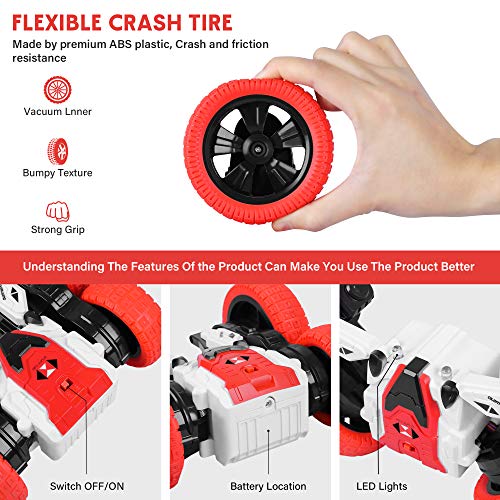 FLEXIBLE CRASH TIRE
Made by premium ABS plastic, Crash and friction resistance

Vacuum Lnner

Bumpy Texture

Strong Grip

Understanding The Features Of the Product Can Make You Use The Product Better

Switch OFF/ON

Battery Location

LED Lights