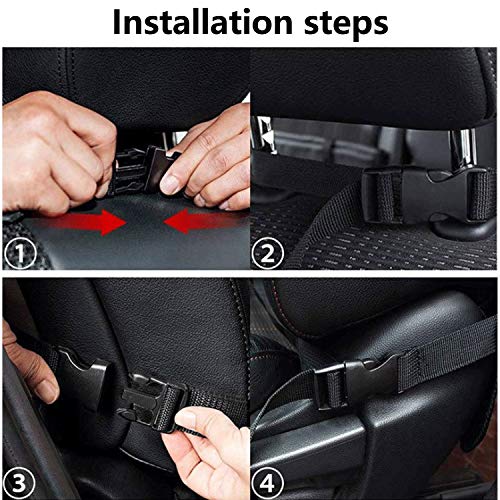 Installation steps

1

2

3

4