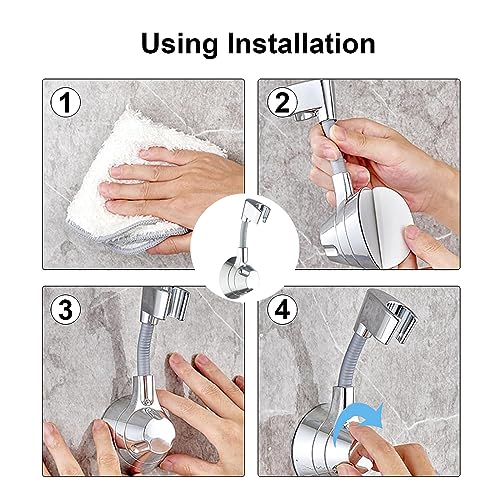 Using Installation

1

2

3

4