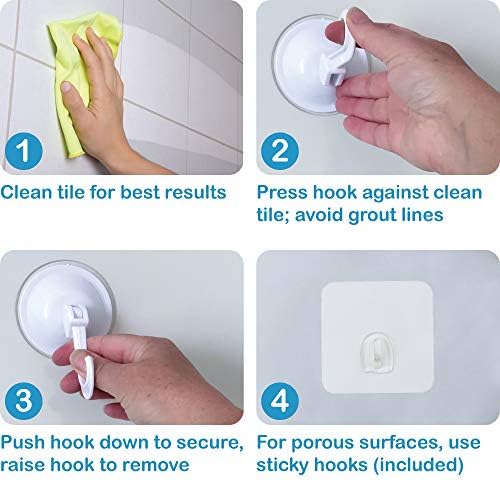 1
Clean tile for best results

2
Press hook against clean tile; avoid grout lines

3
Push hook down to secure, raise hook to remove

4
For porous surfaces, use sticky hooks (included)