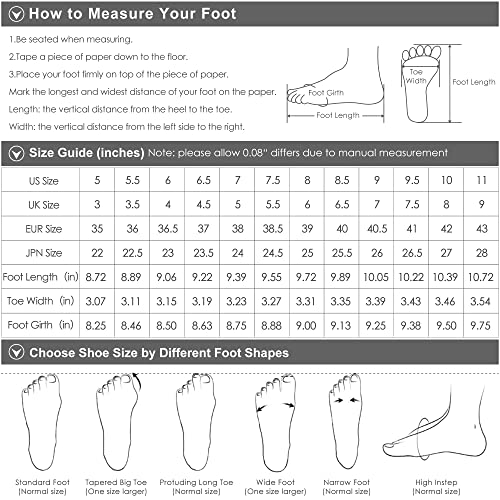 How to Measure Your Foot

1.Be seated when measuring.

2.Tape a piece of paper down to the floor.

3.Place your foot firmly on top of the piece of paper.

Mark the longest and widest distance of your foot on the paper.

Length: the vertical distance from the heel to the toe.

Width: the vertical distance from the left side to the right.

Foot Girth

Foot Length

Toe Width

Foot Length

Size Guide (inches) Note: please allow 0.08" differs due to manual measurement

| US Size | 5 | 5.5 | 6 | 6.5 | 7 | 7.5 | 8 | 8.5 | 9 | 9.5 | 10 | 11 |
|---|---|---|---|---|---|---|---|---|---|---|---|---|
| UK Size | 3 | 3.5 | 4 | 4.5 | 5 | 5.5 | 6 | 6.5 | 7 | 7.5 | 8 | 9 |
| EUR Size | 35 | 36 | 36.5 | 37 | 38 | 38.5 | 39 | 40 | 40.5 | 41 | 42 | 43 |
| JPN Size | 22 | 22.5 | 23 | 23.5 | 24 | 24.5 | 25 | 25.5 | 26 | 26.5 | 27 | 28 |
| Foot Length (in) | 8.72 | 8.89 | 9.06 | 9.22 | 9.39 | 9.55 | 9.72 | 9.89 | 10.05 | 10.22 | 10.39 | 10.72 |
| Toe Width (in) | 3.07 | 3.11 | 3.15 | 3.19 | 3.23 | 3.27 | 3.31 | 3.35 | 3.39 | 3.43 | 3.46 | 3.54 |
| Foot Girth (in) | 8.25 | 8.46 | 8.50 | 8.63 | 8.75 | 8.88 | 9.00 | 9.13 | 9.25 | 9.38 | 9.50 | 9.75 |

Choose Shoe Size by Different Foot Shapes

Standard Foot
(Normal size)

Tapered Big Toe
(One size larger)

Protuding Long Toe
(Normal size)

Wide Foot
(One size larger)

Narrow Foot
(Normal size)

High Instep
(Normal size)