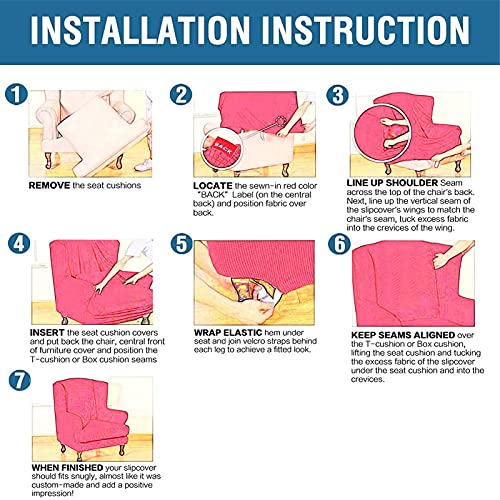 INSTALLATION INSTRUCTION

1

REMOVE the seat cushions

2

BACK

LOCATE the sewn-in red color "BACK" Label (on the central back) and position fabric over back.

3

LINE UP SHOULDER Seam across the top of the chair's back. Next, line up the vertical seam of the slipcover's wings to match the chair's seam, tuck excess fabric into the crevices of the wing.

4

INSERT the seat cushion covers and put back the chair, central front of furniture cover and position the T-cushion or Box cushion seams

5

WRAP ELASTIC hem under seat and join velcro straps behind each leg to achieve a fitted look.

6

KEEP SEAMS ALIGNED over the T-cushion or Box cushion, lifting the seat cushion and tucking the excess fabric of the slipcover under the seat cushion and into the crevices.

7

WHEN FINISHED your slipcover should fits snugly, almost like it was custom-made and add a positive impression!