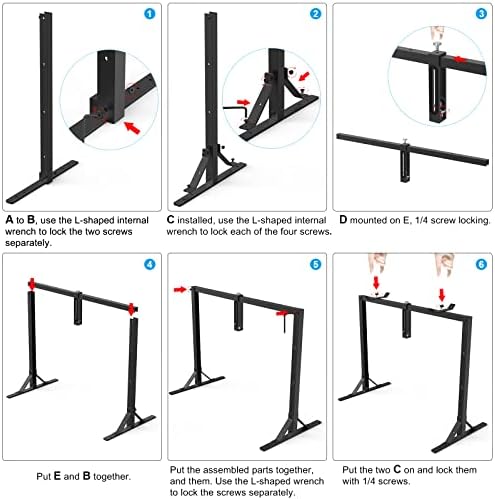 1

A to B, use the L-shaped internal wrench to lock the two screws separately.

2

C installed, use the L-shaped internal wrench to lock each of the four screws.

3

D mounted on E, 1/4 screw locking.

4

Put E and B together.

5

Put the assembled parts together, and them. Use the L-shaped wrench to lock the screws separately.

6

Put the two C on and lock them with 1/4 screws.