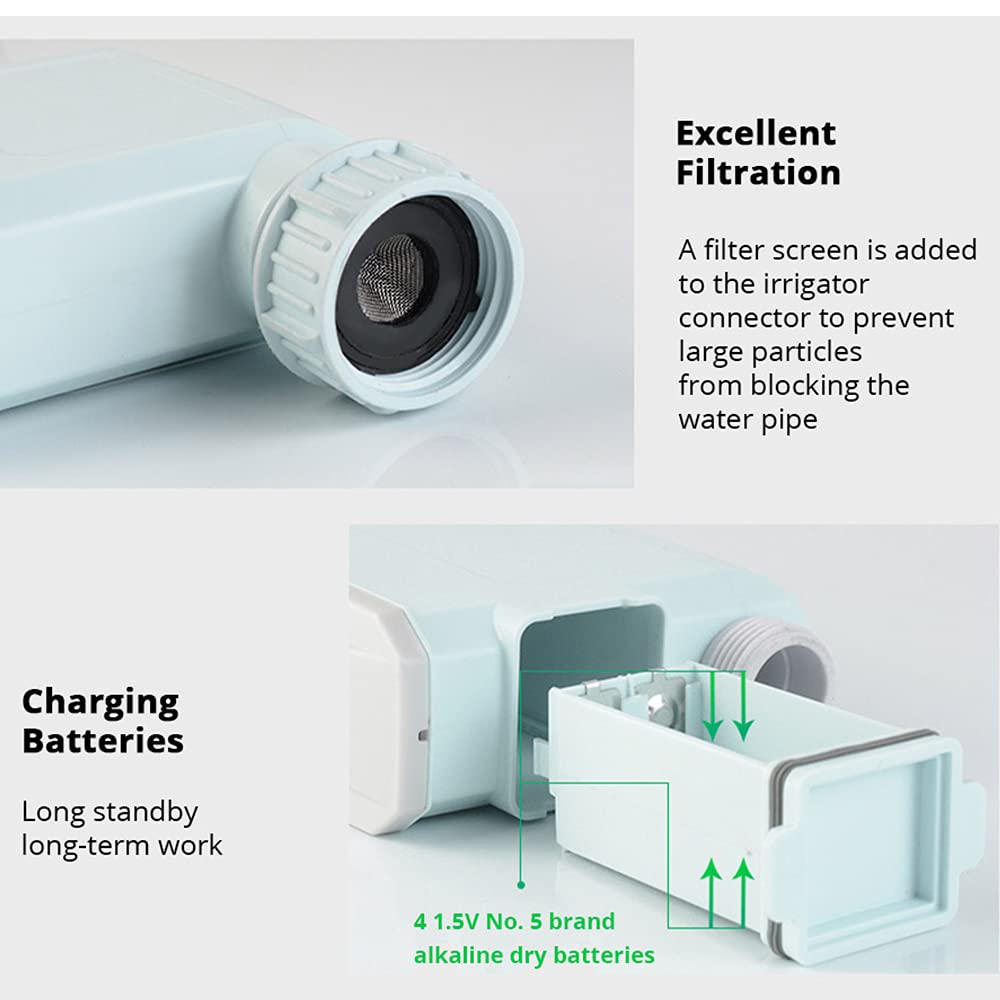 Excellent Filtration

A filter screen is added to the irrigator connector to prevent large particles from blocking the water pipe

Charging Batteries

Long standby long-term work

4 1.5V No. 5 brand alkaline dry batteries