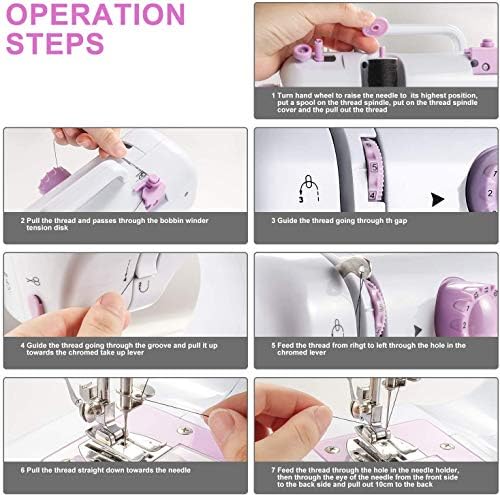 OPERATION STEPS

1 Turn hand wheel to raise the needle to its highest position, put a spool on the thread spindle, put on the thread spindle cover and the pull out the thread

2 Pull the thread and passes through the bobbin winder tension disk

5
4
3
7
2

3 Guide the thread going through th gap

4 Guide the thread going through the groove and pull it up towards the chromed take up lever

1
2

5 Feed the thread from rihgt to left through the hole in the chromed lever

6 Pull the thread straight down towards the needle

7 Feed the thread through the hole in the needle holder, then through the eye of the needle from the front side to the back side and pull out 10cm to the back