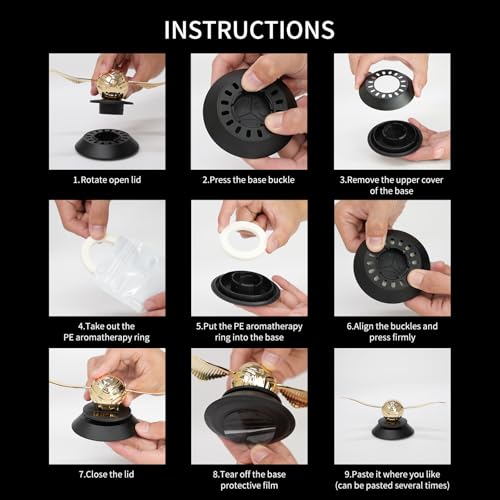 INSTRUCTIONS

1.Rotate open lid

2.Press the base buckle

3.Remove the upper cover of the base

4.Take out the PE aromatherapy ring

5.Put the PE aromatherapy ring into the base

6.Align the buckles and press firmly

7.Close the lid

8.Tear off the base protective film

9.Paste it where you like (can be pasted several times)