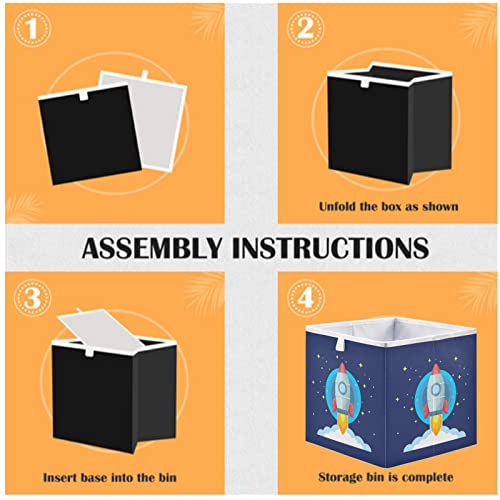 1

2

Unfold the box as shown

ASSEMBLY INSTRUCTIONS

3

Insert base into the bin

4

Storage bin is complete