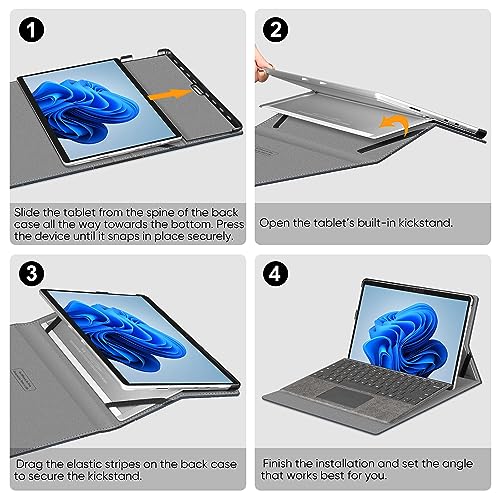 1

Slide the tablet from the spine of the back case all the way towards the bottom. Press the device until it snaps in place securely.

2

Open the tablet's built-in kickstand.

3

Drag the elastic stripes on the back case to secure the kickstand.

4

Finish the installation and set the angle that works best for you.