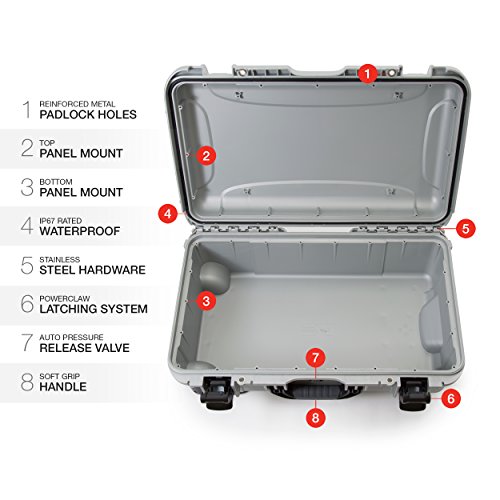 1 REINFORCED METAL
PADLOCK HOLES

2 TOP
PANEL MOUNT

3 BOTTOM
PANEL MOUNT

4 IP67 RATED
WATERPROOF

5 STAINLESS
STEEL HARDWARE

6 POWERCLAW
LATCHING SYSTEM

7 AUTO PRESSURE
RELEASE VALVE

8 SOFT GRIP
HANDLE

1
2
4
5
3
7
6
8