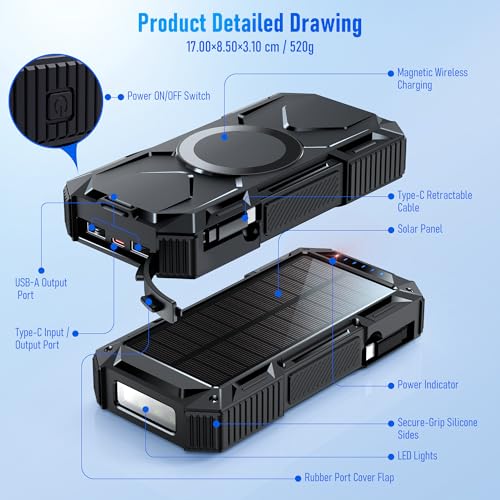 Product Detailed Drawing

17.00×8.50×3.10 cm / 520g

Power ON/OFF Switch

Magnetic Wireless Charging

Type-C Retractable Cable

Solar Panel

USB-A Output Port

Type-C Input / Output Port

Power Indicator

Secure-Grip Silicone Sides

LED Lights

Rubber Port Cover Flap