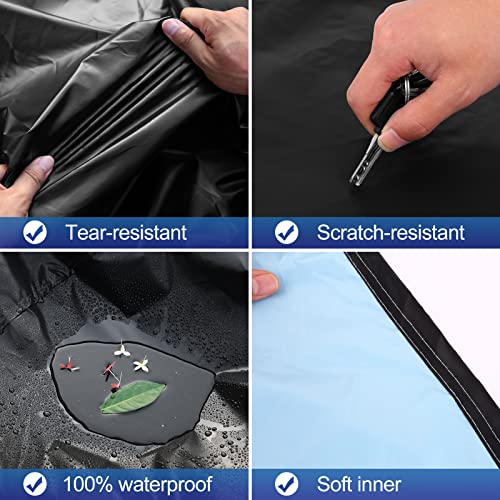 Tear-resistant

Scratch-resistant

100% waterproof

Soft inner