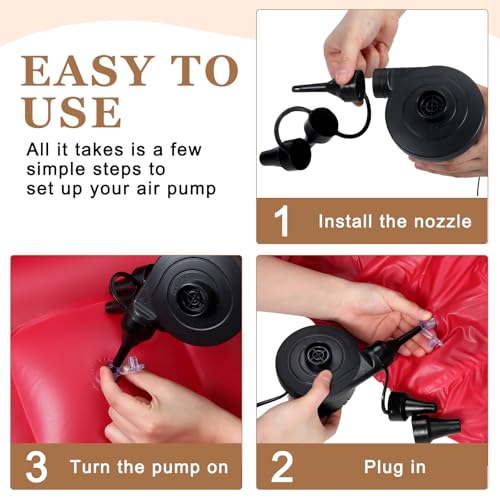 EASY TO USE

All it takes is a few simple steps to set up your air pump

1 Install the nozzle

3 Turn the pump on

2 Plug in