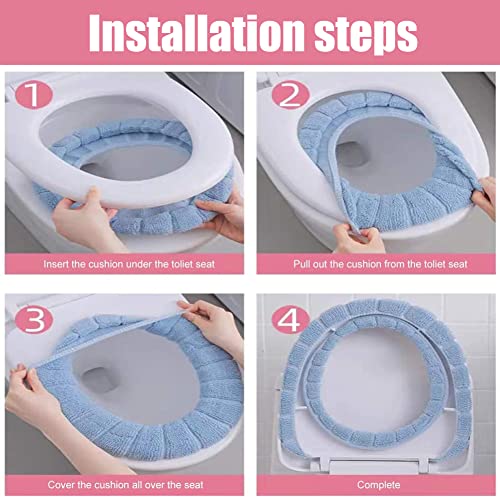 Installation steps

1

Insert the cushion under the toliet seat

2

Pull out the cushion from the toliet seat

3

Cover the cushion all over the seat

4

Complete