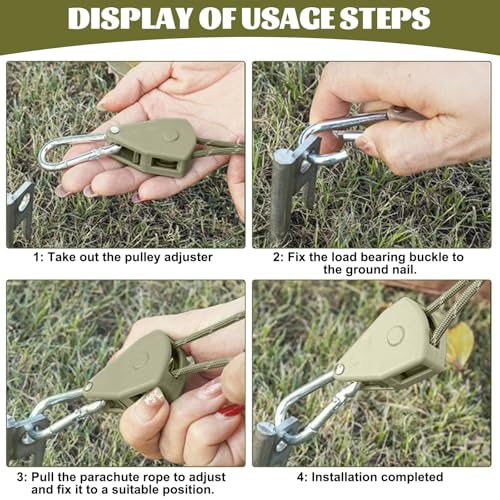 DISPLAY OF USAGE STEPS

1: Take out the pulley adjuster

2: Fix the load bearing buckle to the ground nail.

3: Pull the parachute rope to adjust and fix it to a suitable position.

4: Installation completed