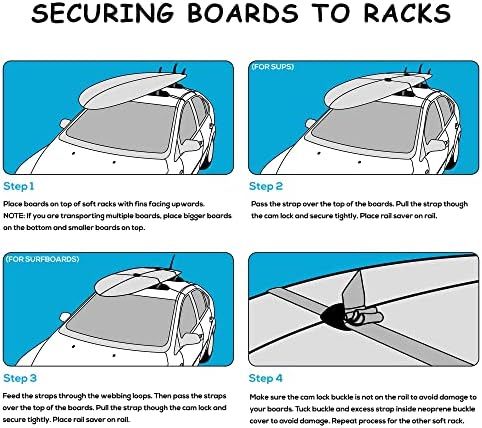 SECURING BOARDS TO RACKS

Step 1

Place boards on top of soft racks with fins facing upwards. NOTE: If you are transporting multiple boards, place bigger boards on the bottom and smaller boards on top.

(FOR SUPS)

Step 2

Pass the strap over the top of the boards. Pull the strap though the cam lock and secure tightly. Place rail saver on rail.

(FOR SURFBOARDS)

Step 3

Feed the straps through the webbing loops. Then pass the straps over the top of the boards. Pull the strap though the cam lock and secure tightly. Place rail saver on rail.

Step 4

Make sure the cam lock buckle is not on the rail to avoid damage to your boards. Tuck buckle and excess strap inside neoprene buckle cover to avoid damage. Repeat process for the other soft rack.