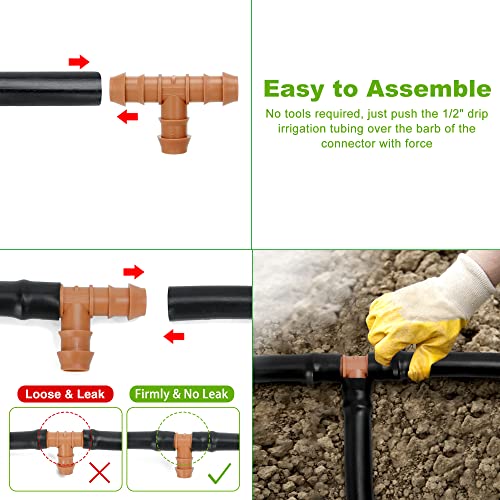 Easy to Assemble

No tools required, just push the 1/2" drip irrigation tubing over the barb of the connector with force

Loose & Leak

Firmly & No Leak