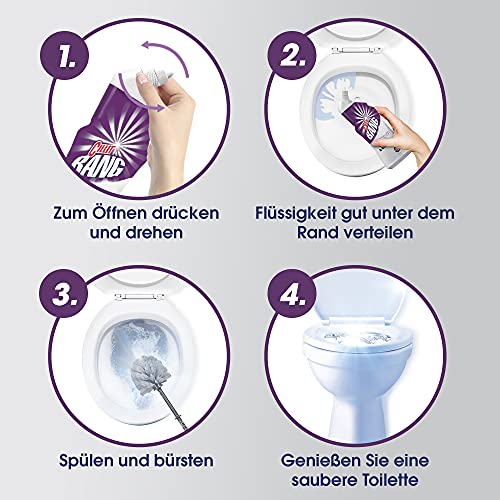 1.

CILLIT BANG

Zum Öffnen drücken und drehen

2.

Flüssigkeit gut unter dem Rand verteilen

3.

Spülen und bürsten

4.

Genießen Sie eine saubere Toilette