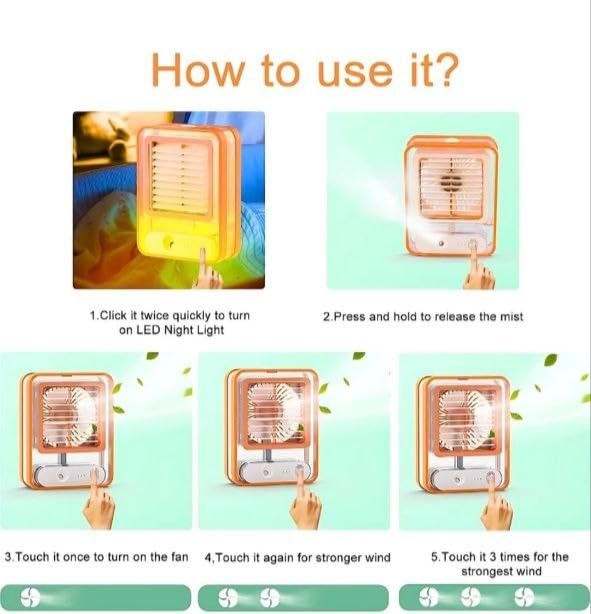 How to use it?

1.Click it twice quickly to turn on LED Night Light

2.Press and hold to release the mist

3.Touch it once to turn on the fan

4,Touch it again for stronger wind

5.Touch it 3 times for the strongest wind