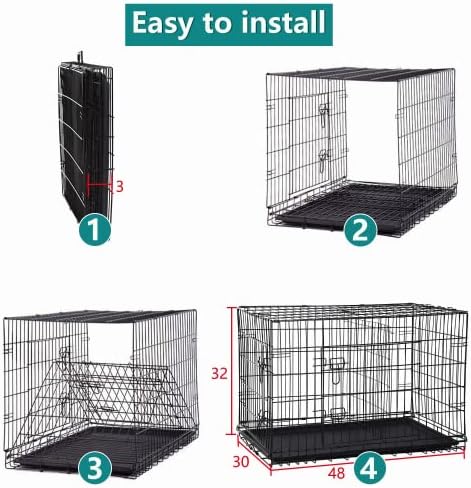 Easy to install

3

1

2

3

32

30

48

4