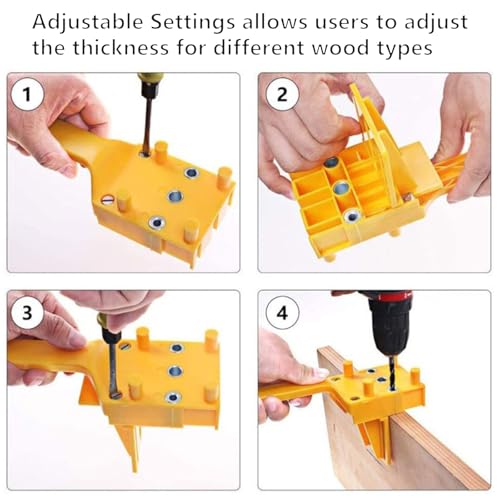 Adjustable Settings allows users to adjust the thickness for different wood types

1

2

3

4