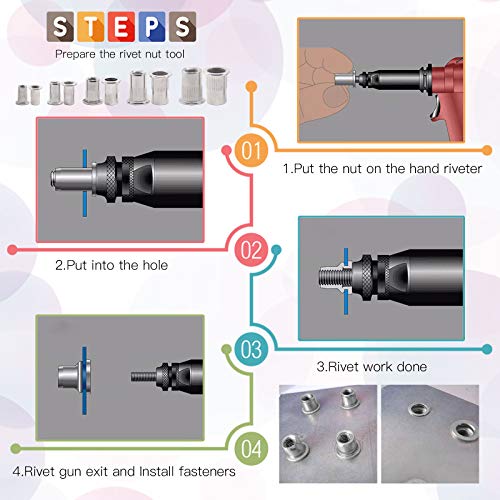 STEPS
Prepare the rivet nut tool

01
1.Put the nut on the hand riveter

02
2.Put into the hole

03
3.Rivet work done

04
4.Rivet gun exit and Install fasteners