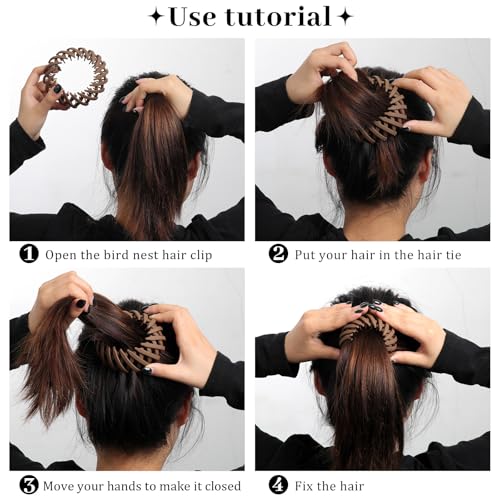 ✦Use tutorial✦

❶ Open the bird nest hair clip

❷ Put your hair in the hair tie

❸ Move your hands to make it closed

❹ Fix the hair