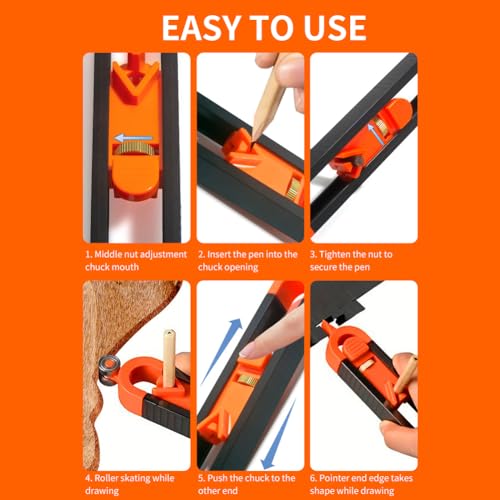 EASY TO USE

1. Middle nut adjustment chuck mouth

2. Insert the pen into the chuck opening

3. Tighten the nut to secure the pen

4. Roller skating while drawing

5. Push the chuck to the other end

6. Pointer end edge takes shape while drawing