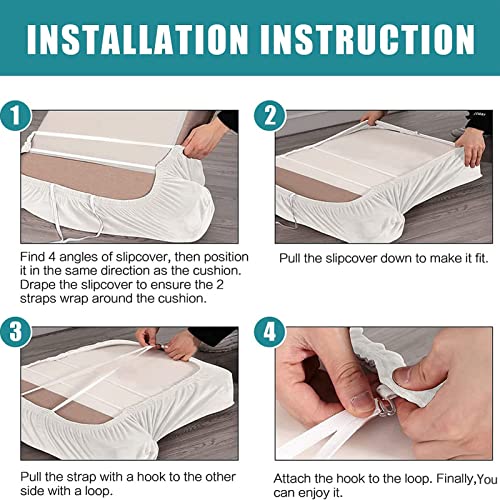 INSTALLATION INSTRUCTION

1

Find 4 angles of slipcover, then position it in the same direction as the cushion. Drape the slipcover to ensure the 2 straps wrap around the cushion.

2

Pull the slipcover down to make it fit.

3

Pull the strap with a hook to the other side with a loop.

4

Attach the hook to the loop. Finally,You can enjoy it.