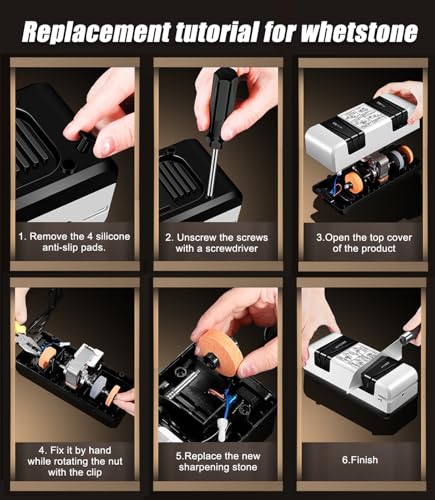 Replacement tutorial for whetstone

1. Remove the 4 silicone anti-slip pads.

2. Unscrew the screws with a screwdriver

3.Open the top cover of the product

4. Fix it by hand while rotating the nut with the clip

5.Replace the new sharpening stone

6.Finish