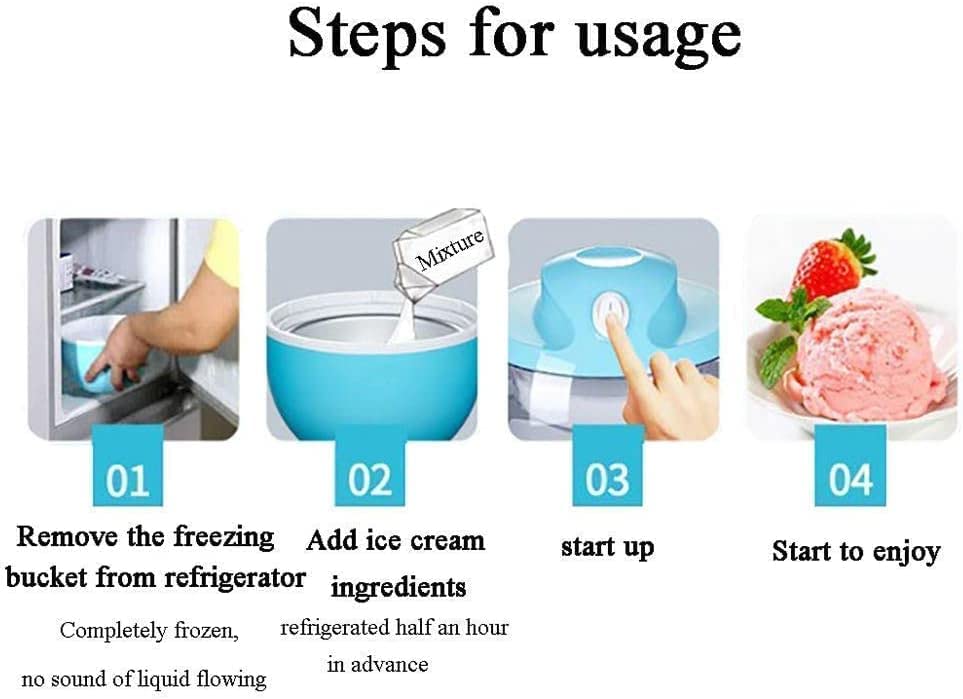 Steps for usage

Mixture

01

Remove the freezing bucket from refrigerator

Completely frozen, no sound of liquid flowing

02

Add ice cream ingredients

refrigerated half an hour in advance

03

start up

04

Start to enjoy