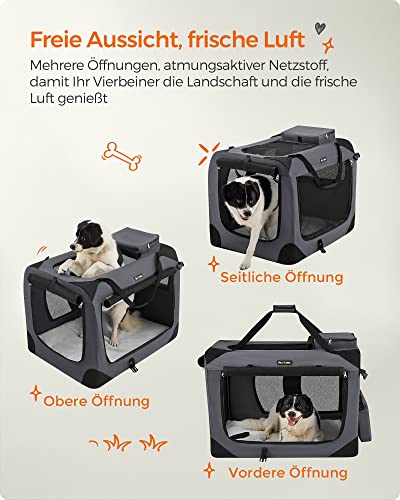 Freie Aussicht, frische Luft

Mehrere Öffnungen, atmungsaktiver Netzstoff, damit Ihr Vierbeiner die Landschaft und die frische Luft genießt

Seitliche Öffnung

Obere Öffnung

Vordere Öffnung